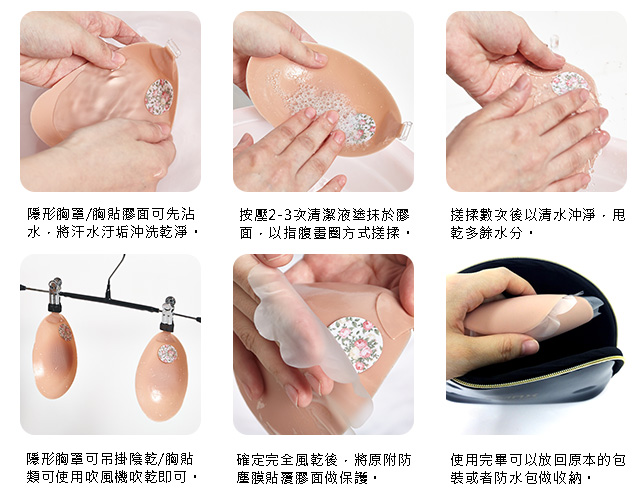 隱形胸罩/胸貼膠面可先沾水，將汗水汙垢沖洗乾淨。

按壓2-3次清潔液塗抹於膠面，以指腹畫圈方式搓揉。

搓揉數次後以清水沖淨，甩乾多餘水分。

隱形胸罩可吊掛陰乾/胸貼類可使用吹風機吹乾即可。

確定完全風乾後，將原附防塵膜貼覆膠面做保護。

使用完畢可以放回原本的包裝或者防水包做收納。